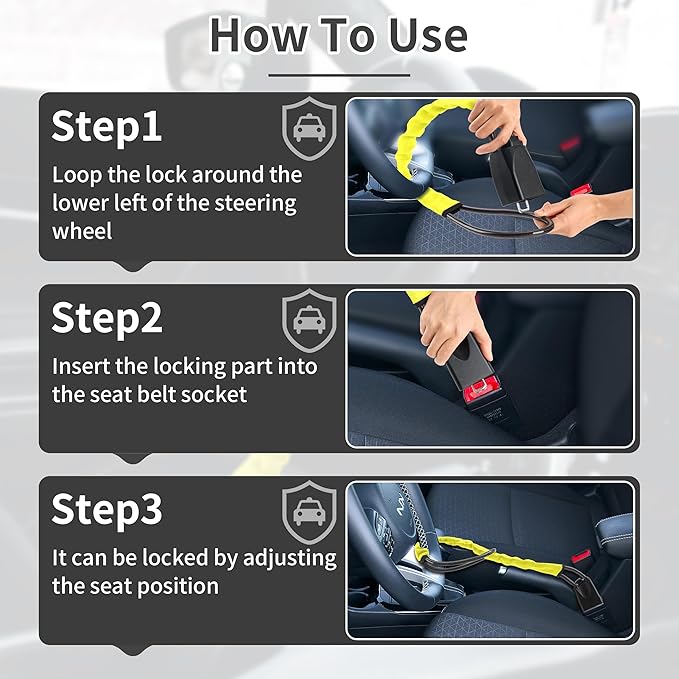 How To Use

Step1

Loop the lock around the lower left of the steering wheel

Step2

Insert the locking part into the seat belt socket

Step3

It can be locked by adjusting the seat position