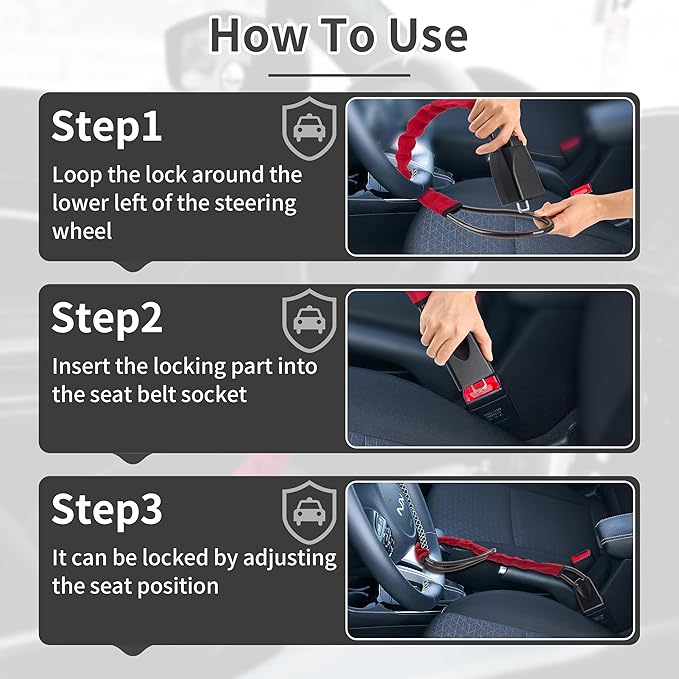 How To Use

Step1
Loop the lock around the lower left of the steering wheel

Step2
Insert the locking part into the seat belt socket

Step3
It can be locked by adjusting the seat position