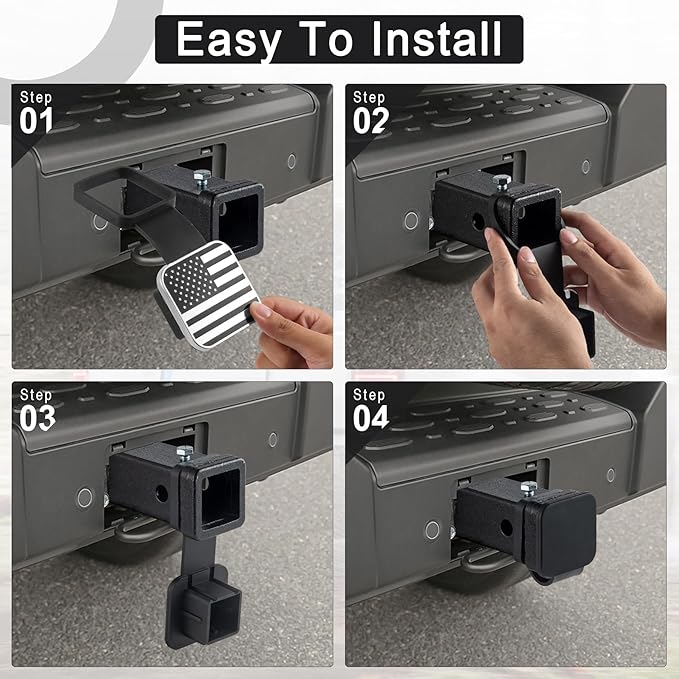 Easy To Install

Step 01

Step 02

Step 03

Step 04