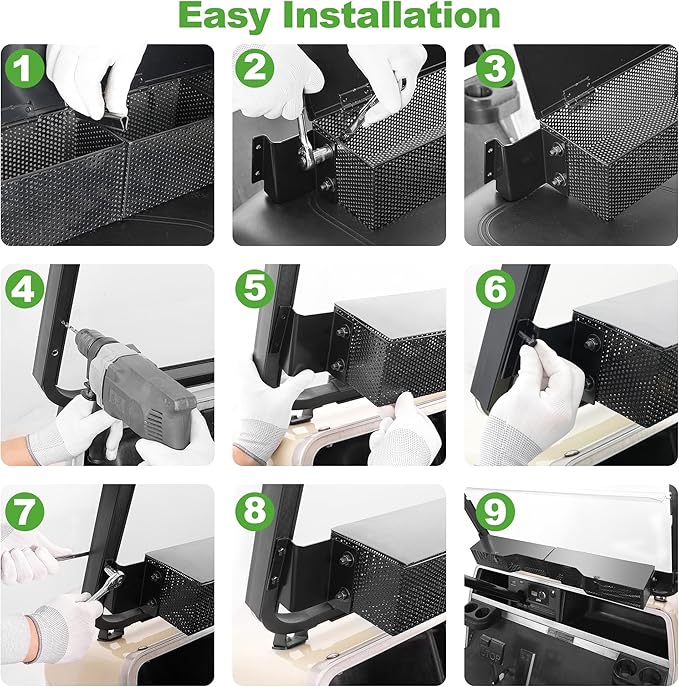 Easy Installation

1

2

3

4

5

6

7

8

9