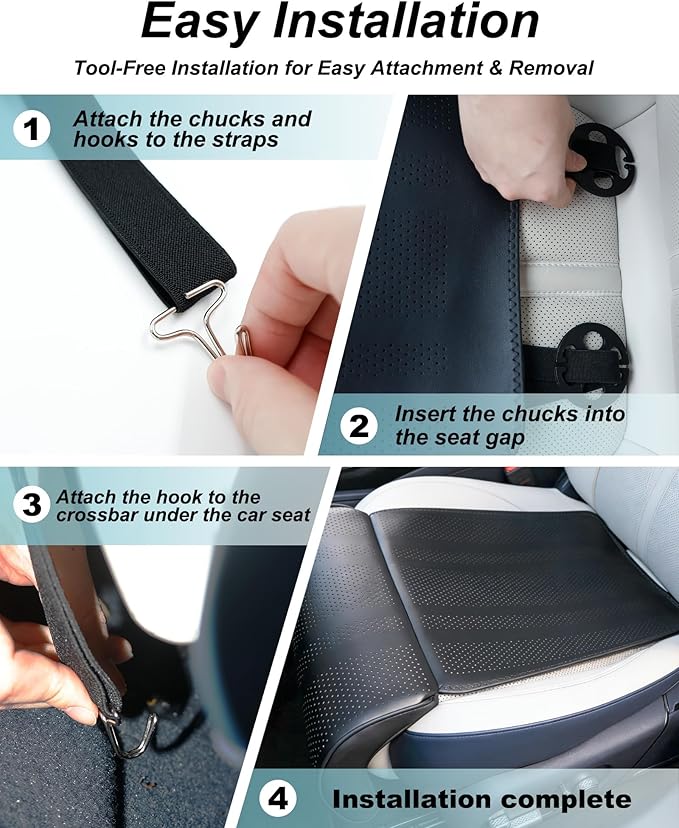 Easy Installation

Tool-Free Installation for Easy Attachment & Removal

1 Attach the chucks and hooks to the straps

2 Insert the chucks into the seat gap

3 Attach the hook to the crossbar under the car seat

4 Installation complete