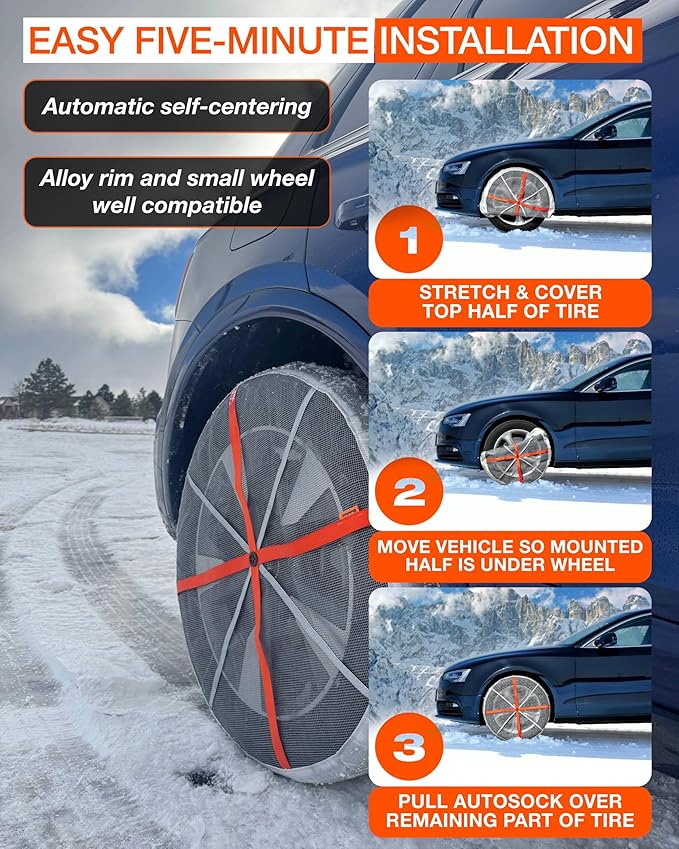 EASY FIVE-MINUTE INSTALLATION

Automatic self-centering

Alloy rim and small wheel well compatible

1

STRETCH & COVER TOP HALF OF TIRE

2

MOVE VEHICLE SO MOUNTED HALF IS UNDER WHEEL

3

PULL AUTOSOCK OVER REMAINING PART OF TIRE