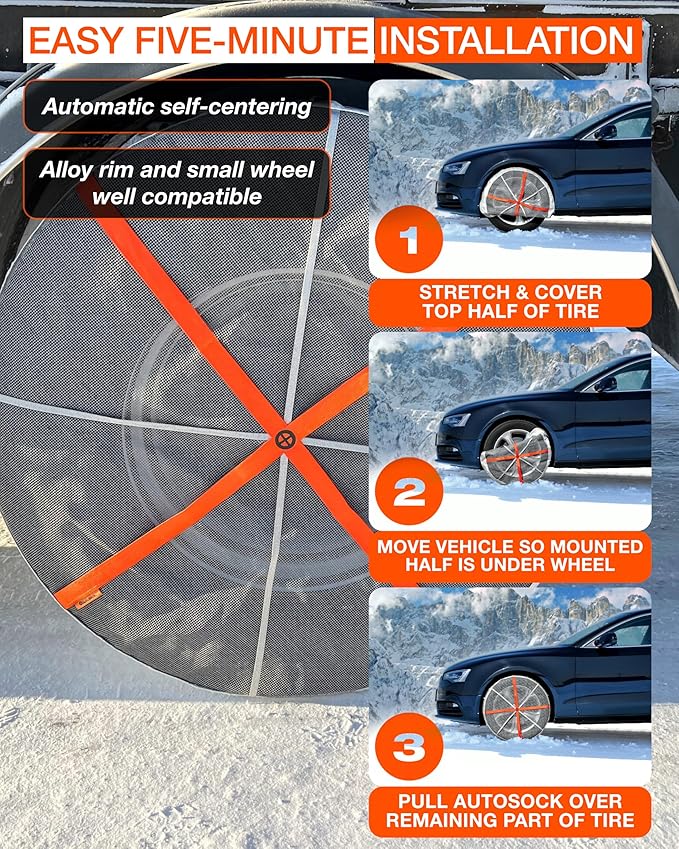 EASY FIVE-MINUTE INSTALLATION

Automatic self-centering

Alloy rim and small wheel well compatible

1

STRETCH & COVER TOP HALF OF TIRE

2

MOVE VEHICLE SO MOUNTED HALF IS UNDER WHEEL

3

PULL AUTOSOCK OVER REMAINING PART OF TIRE