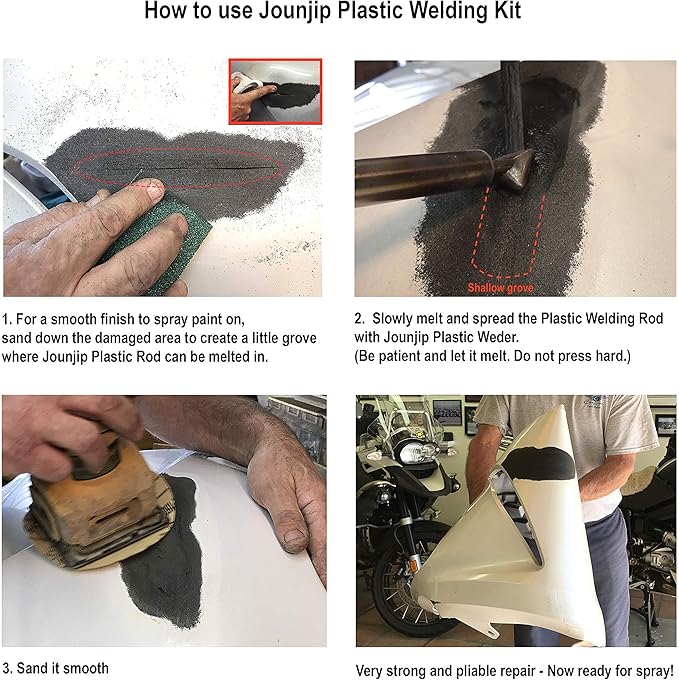 How to use Jounjip Plastic Welding Kit

Shallow grove

1. For a smooth finish to spray paint on, sand down the damaged area to create a little grove where Jounjip Plastic Rod can be melted in.

2. Slowly melt and spread the Plastic Welding Rod with Jounjip Plastic Weder.
(Be patient and let it melt. Do not press hard.)

3. Sand it smooth

Very strong and pliable repair - Now ready for spray!