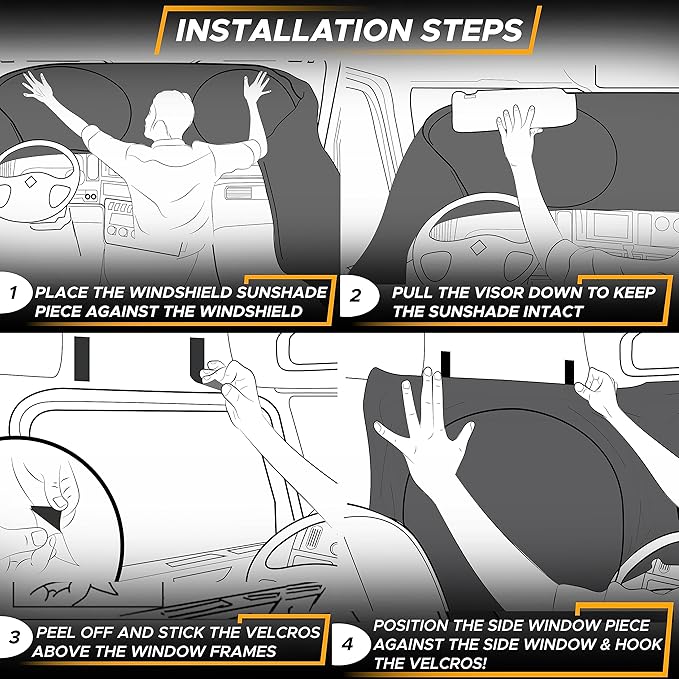 INSTALLATION STEPS

1 PLACE THE WINDSHIELD SUNSHADE PIECE AGAINST THE WINDSHIELD

2 PULL THE VISOR DOWN TO KEEP THE SUNSHADE INTACT

3 PEEL OFF AND STICK THE VELCROS ABOVE THE WINDOW FRAMES

4 POSITION THE SIDE WINDOW PIECE AGAINST THE SIDE WINDOW & HOOK THE VELCROS!