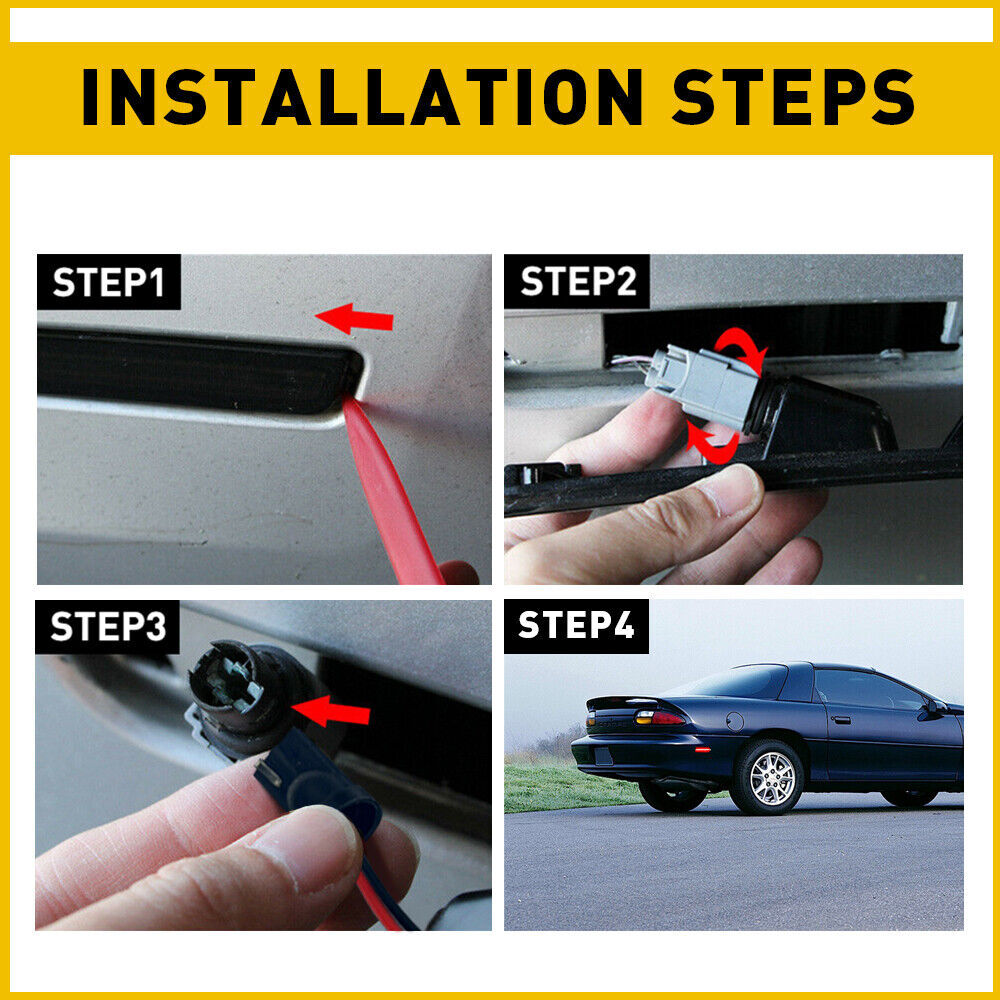 INSTALLATION STEPS

STEP1

STEP2

STEP3

STEP4