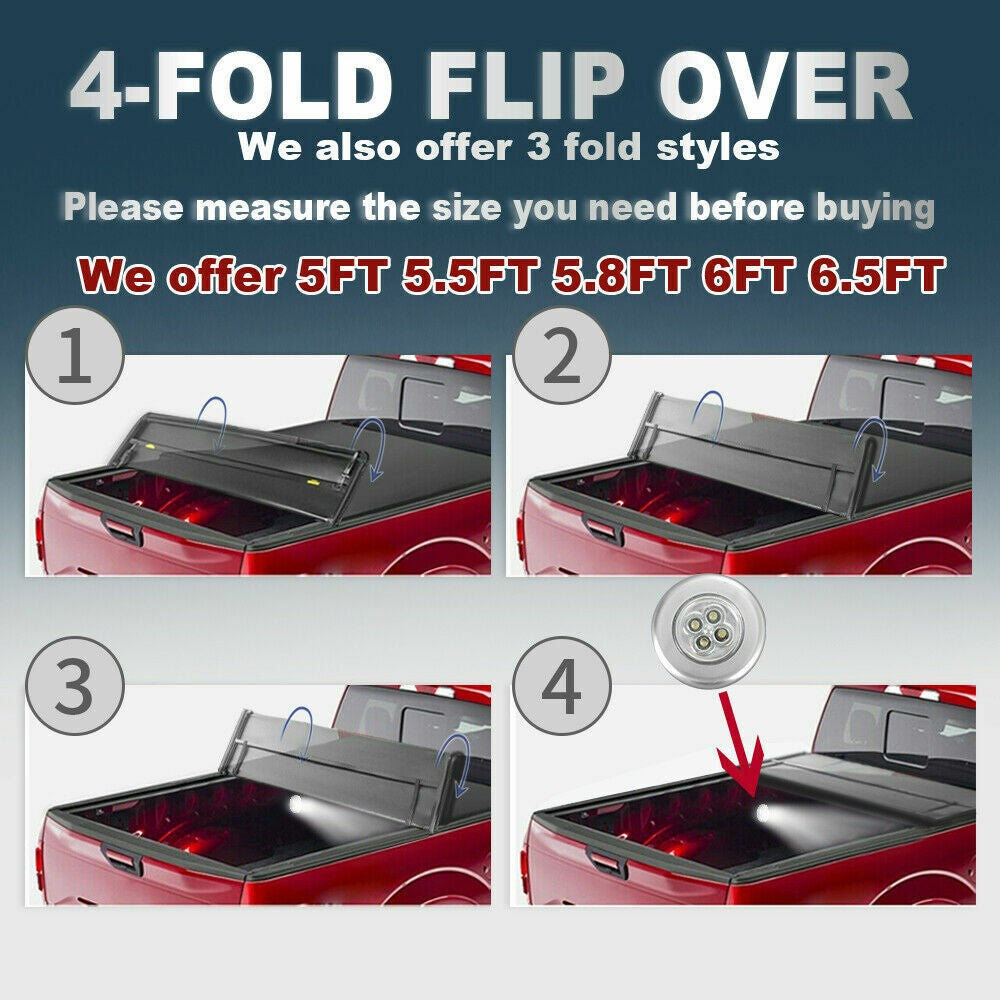 4-FOLD FLIP OVER
We also offer 3 fold styles
Please measure the size you need before buying
We offer 5FT 5.5FT 5.8FT 6FT 6.5FT

1

2

3

4