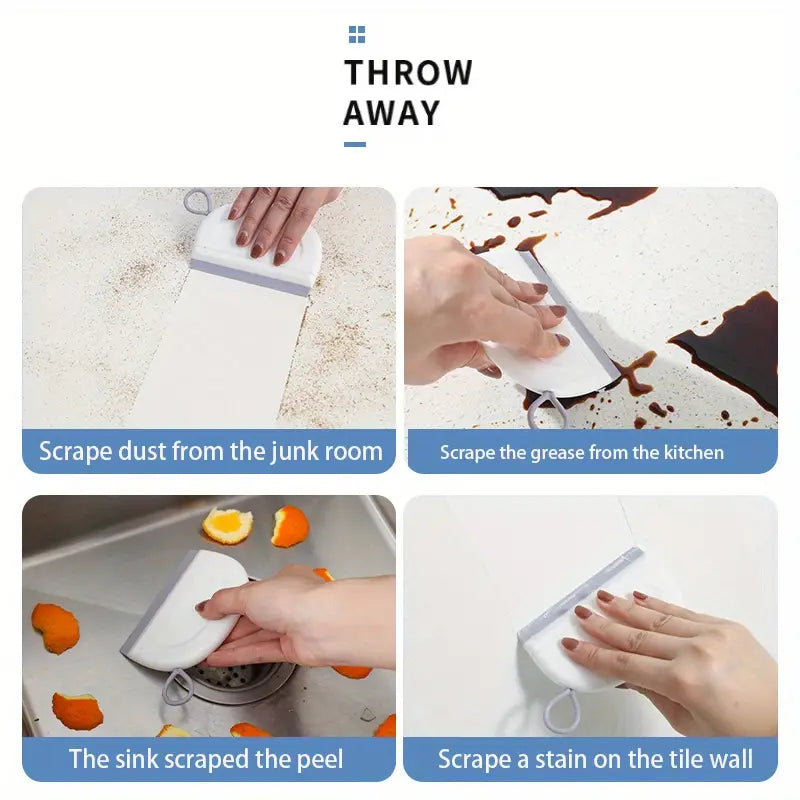 THROW
AWAY

Scrape dust from the junk room

Scrape the grease from the kitchen

The sink scraped the peel

Scrape a stain on the tile wall